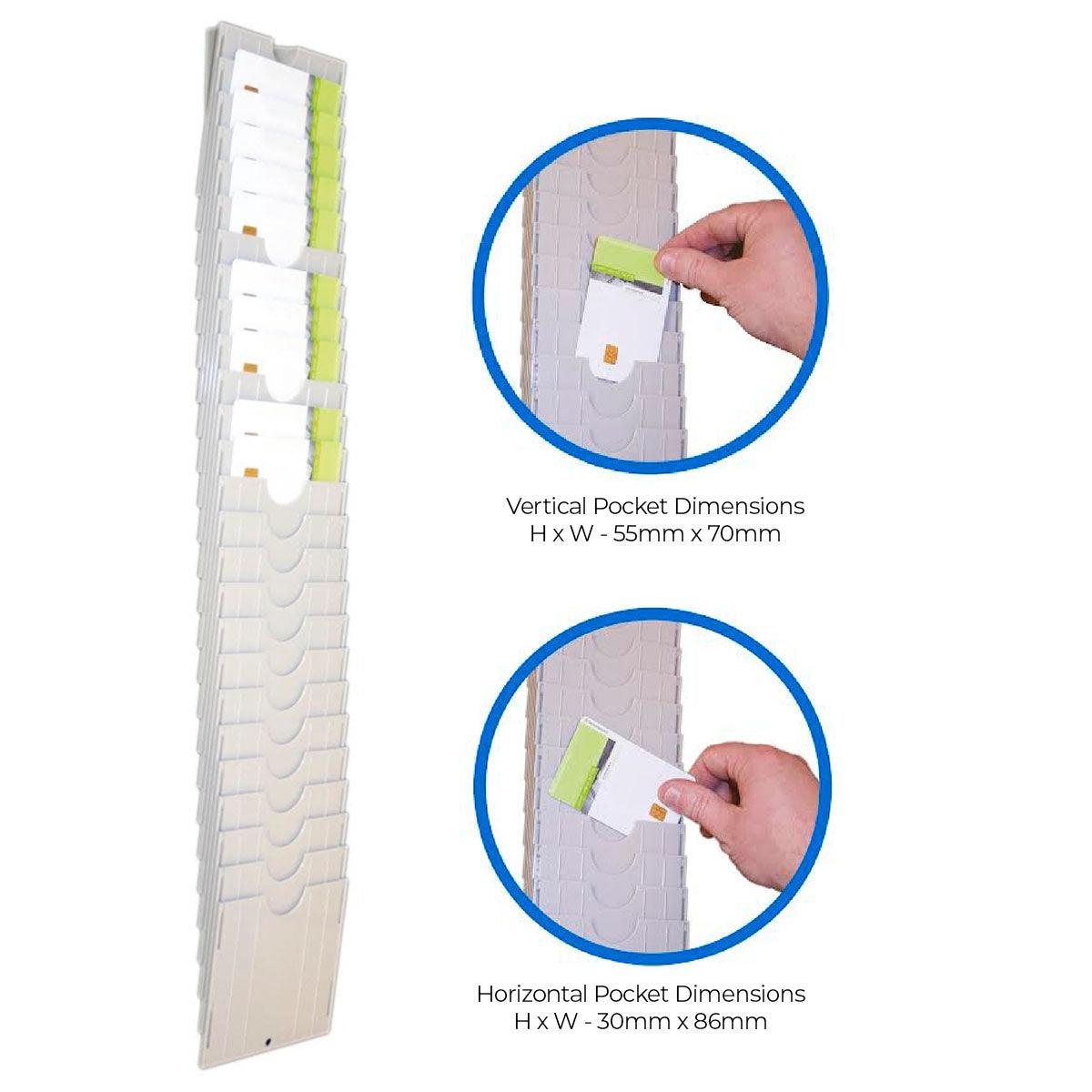 Vertical Pocket Dimensions
H x W - 55mm x 70mm

Horizontal Pocket Dimensions
H x W - 30mm x 86mm